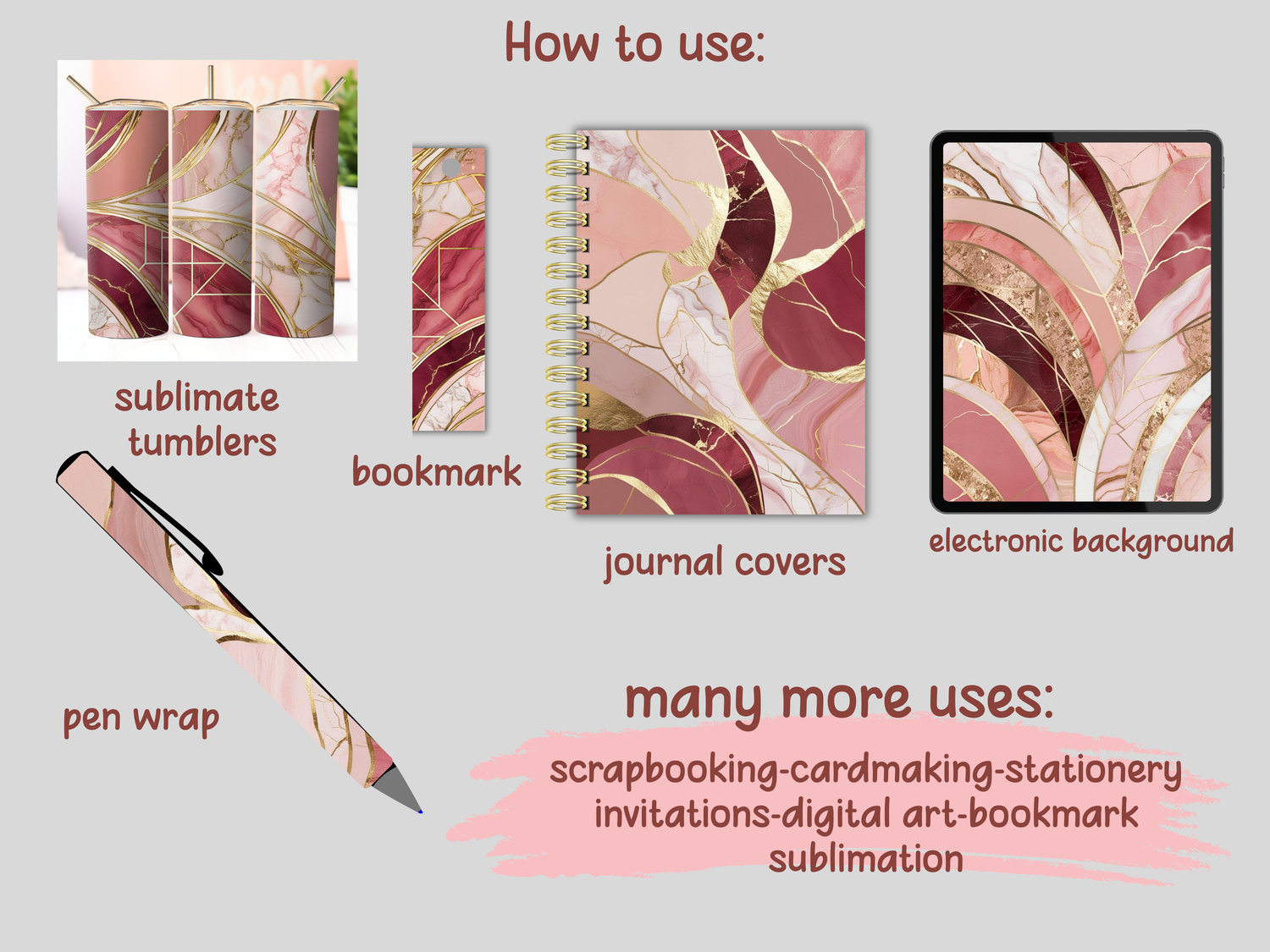 How to use:

sublimate tumblers

bookmark

journal covers

electronic background

pen wrap

many more uses:

scrapbooking-cardmaking-stationery
invitations-digital art-bookmark
sublimation