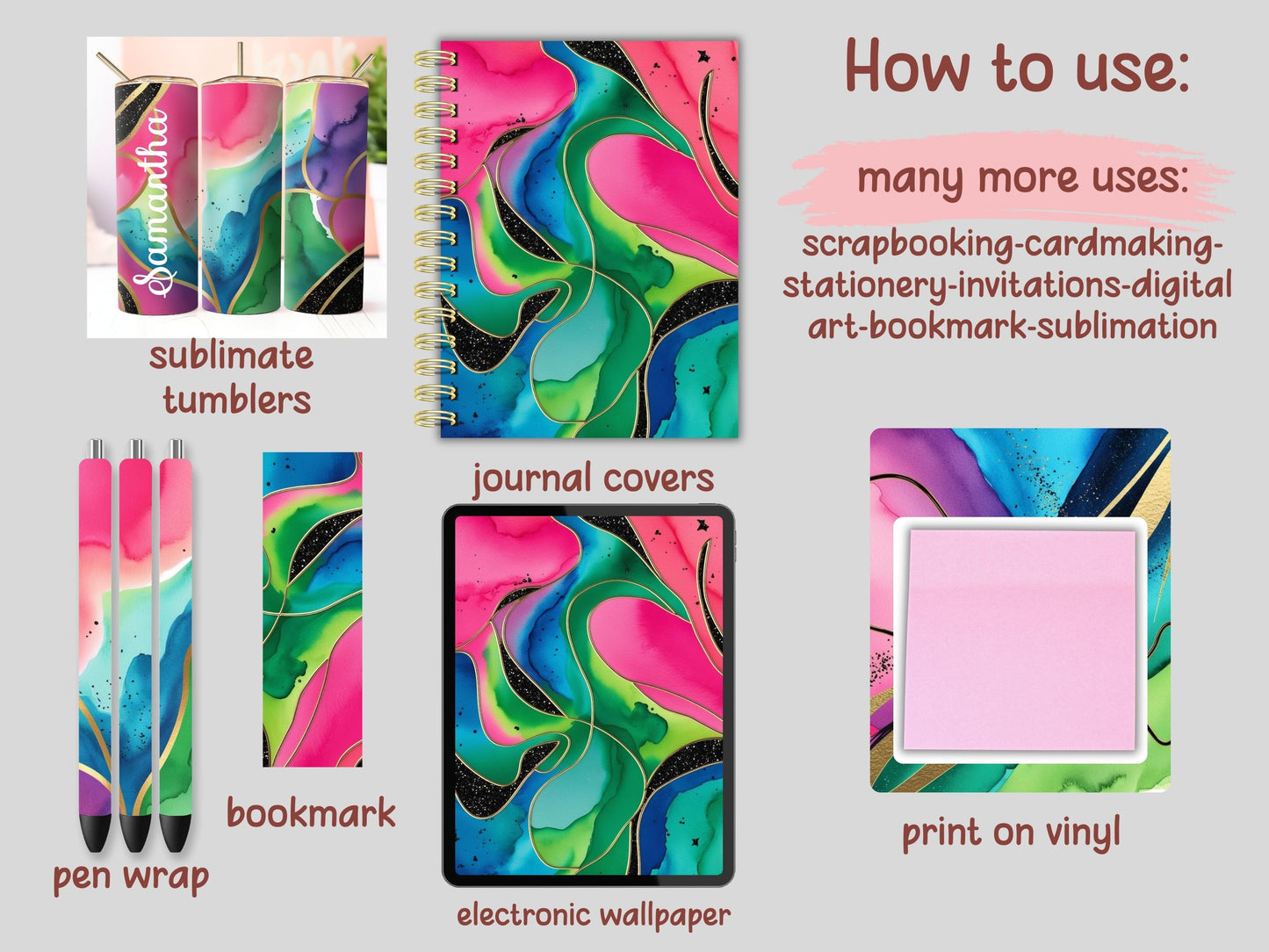 Samantha

sublimate tumblers

How to use:

many more uses:

scrapbooking-cardmaking-stationery-invitations-digital art-bookmark-sublimation

journal covers

pen wrap

bookmark

electronic wallpaper

print on vinyl